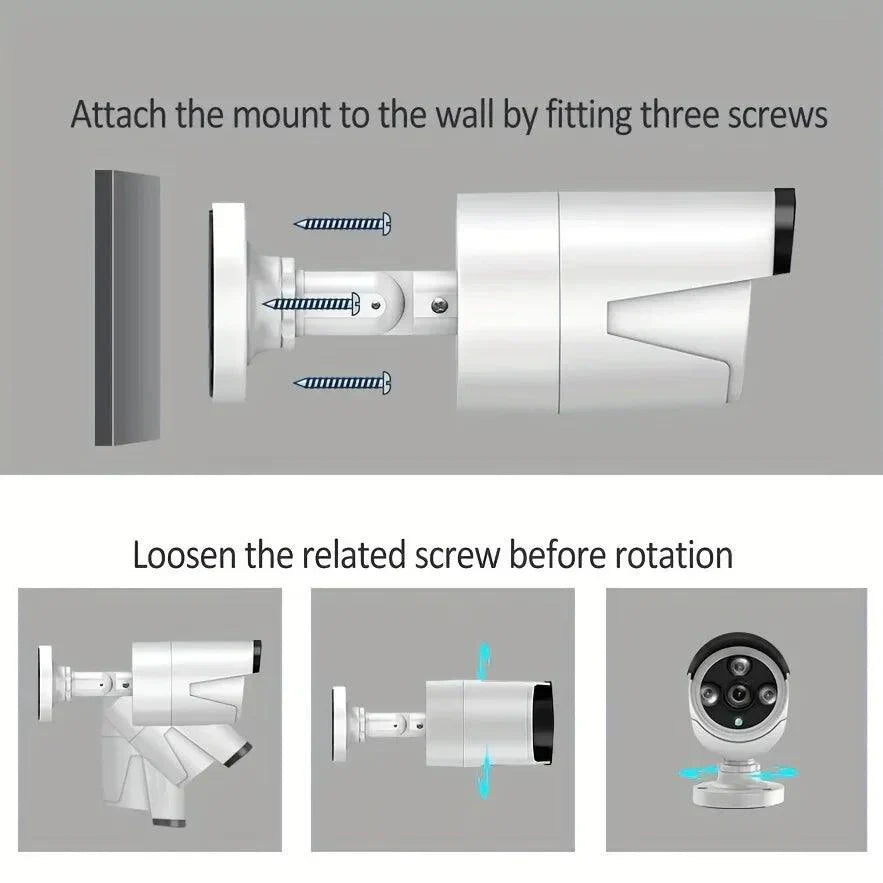 Attach the mount to the wall by fitting three screws

Loosen the related screw before rotation