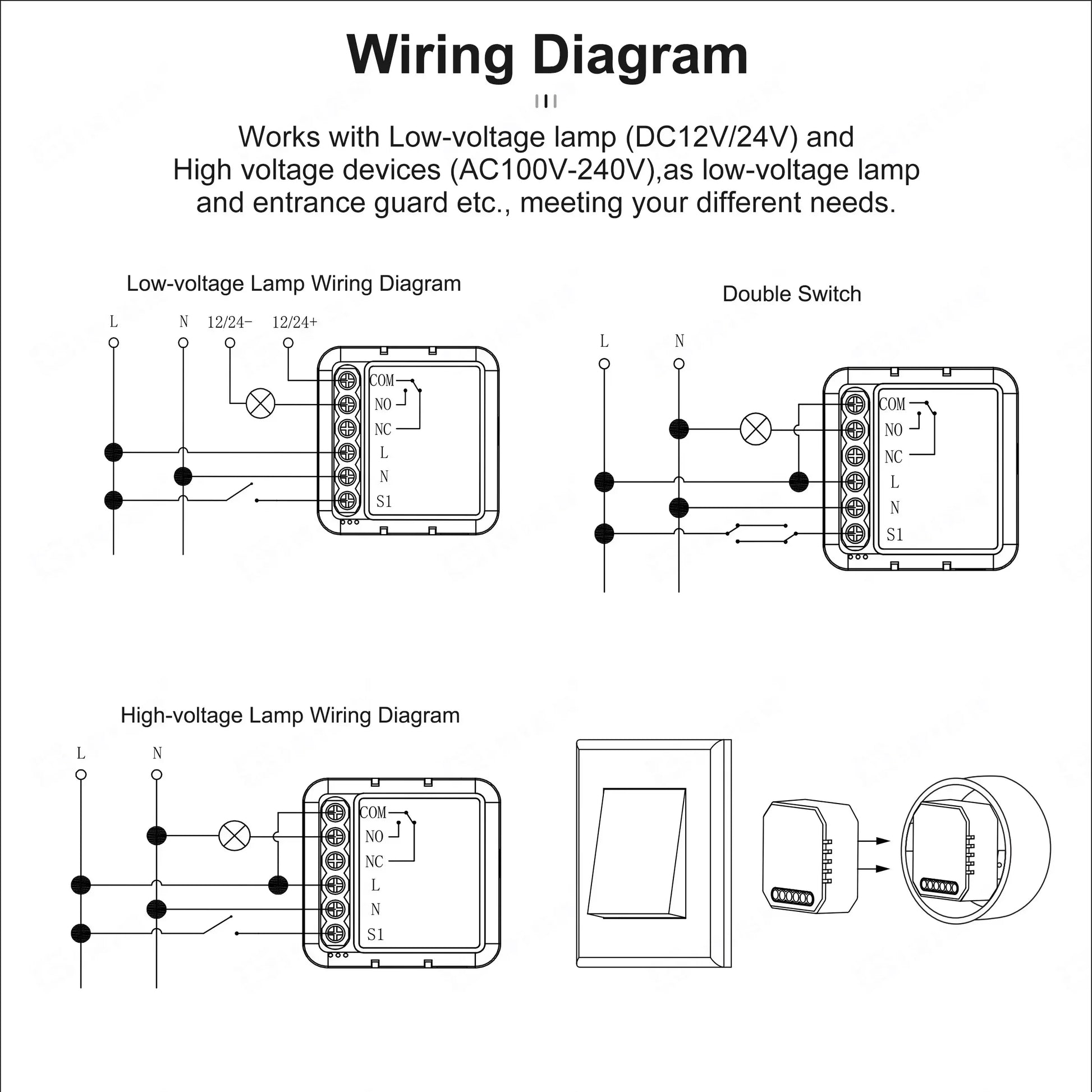 Wiring Diagram

Works with Low-voltage lamp (DC12V/24V) and High voltage devices (AC100V-240V),as low-voltage lamp and entrance guard etc., meeting your different needs.

Low-voltage Lamp Wiring Diagram

L N 12/24- 12/24+

COM
NO
NC
L
N
S1

Double Switch

L N

COM
NO
NC
L
N
S1

High-voltage Lamp Wiring Diagram

L N

COM
NO
NC
L
N
S1